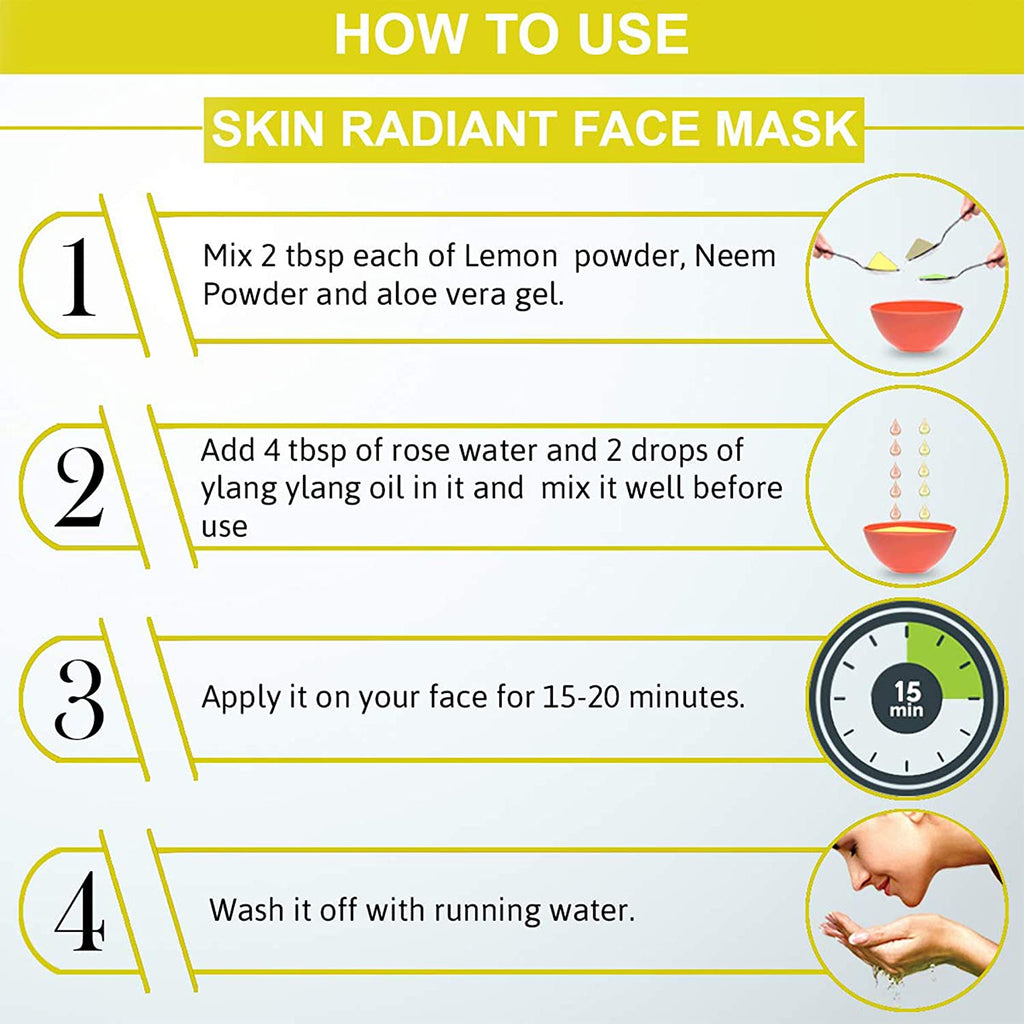 HOW TO USE

SKIN RADIANT FACE MASK

1

Mix 2 tbsp each of Lemon powder, Neem Powder and aloe vera gel.

2

Add 4 tbsp of rose water and 2 drops of ylang ylang oil in it and mix it well before use

3

Apply it on your face for 15-20 minutes.

15 min

4

Wash it off with running water.