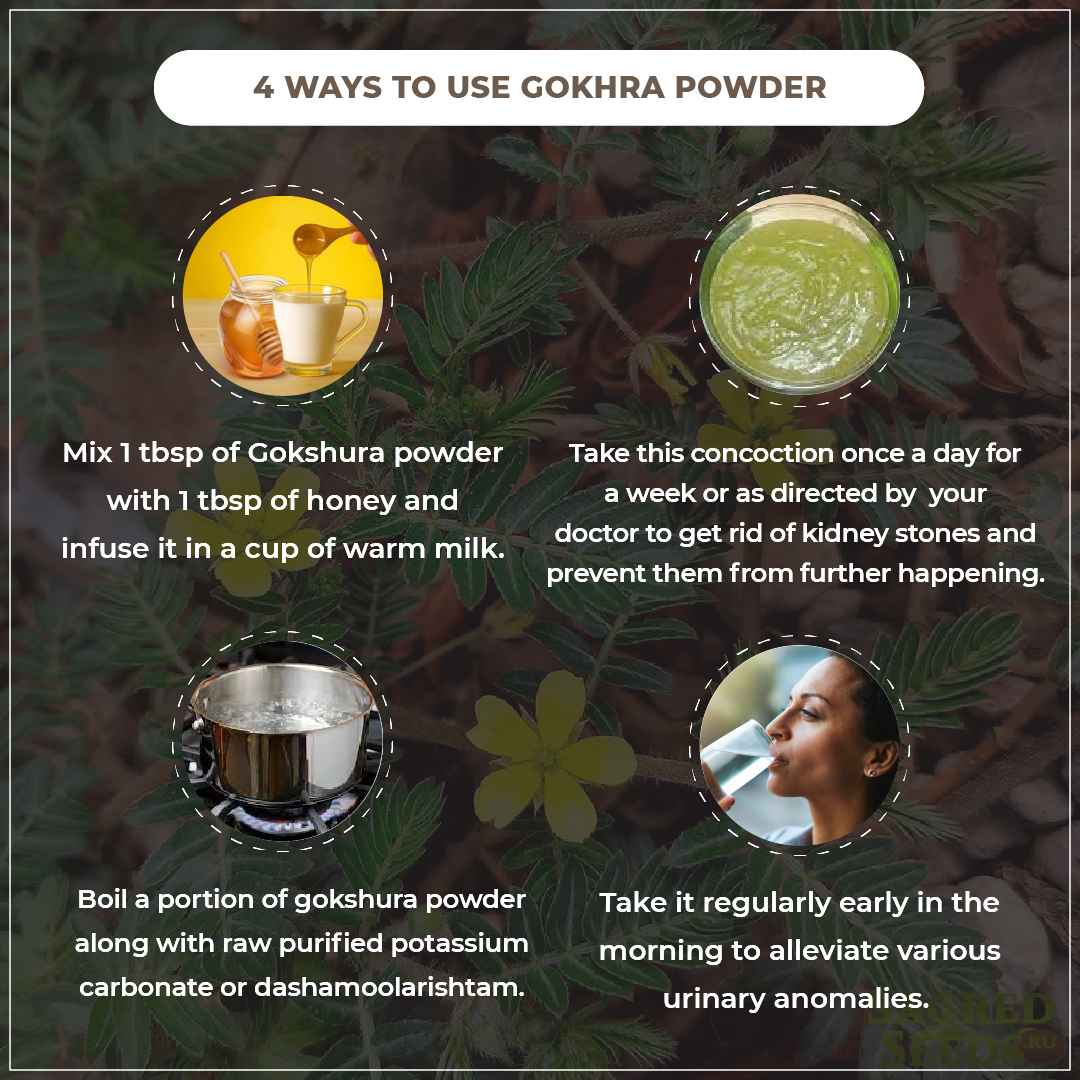 4 WAYS TO USE GOKHRA POWDER

Mix 1 tbsp of Gokshura powder with 1 tbsp of honey and infuse it in a cup of warm milk.

Take this concoction once a day for a week or as directed by your doctor to get rid of kidney stones and prevent them from further happening.

Boil a portion of gokshura powder along with raw purified potassium carbonate or dashamoolarishtam.

Take it regularly early in the morning to alleviate various urinary anomalies.

SACRED SEEDS .RU