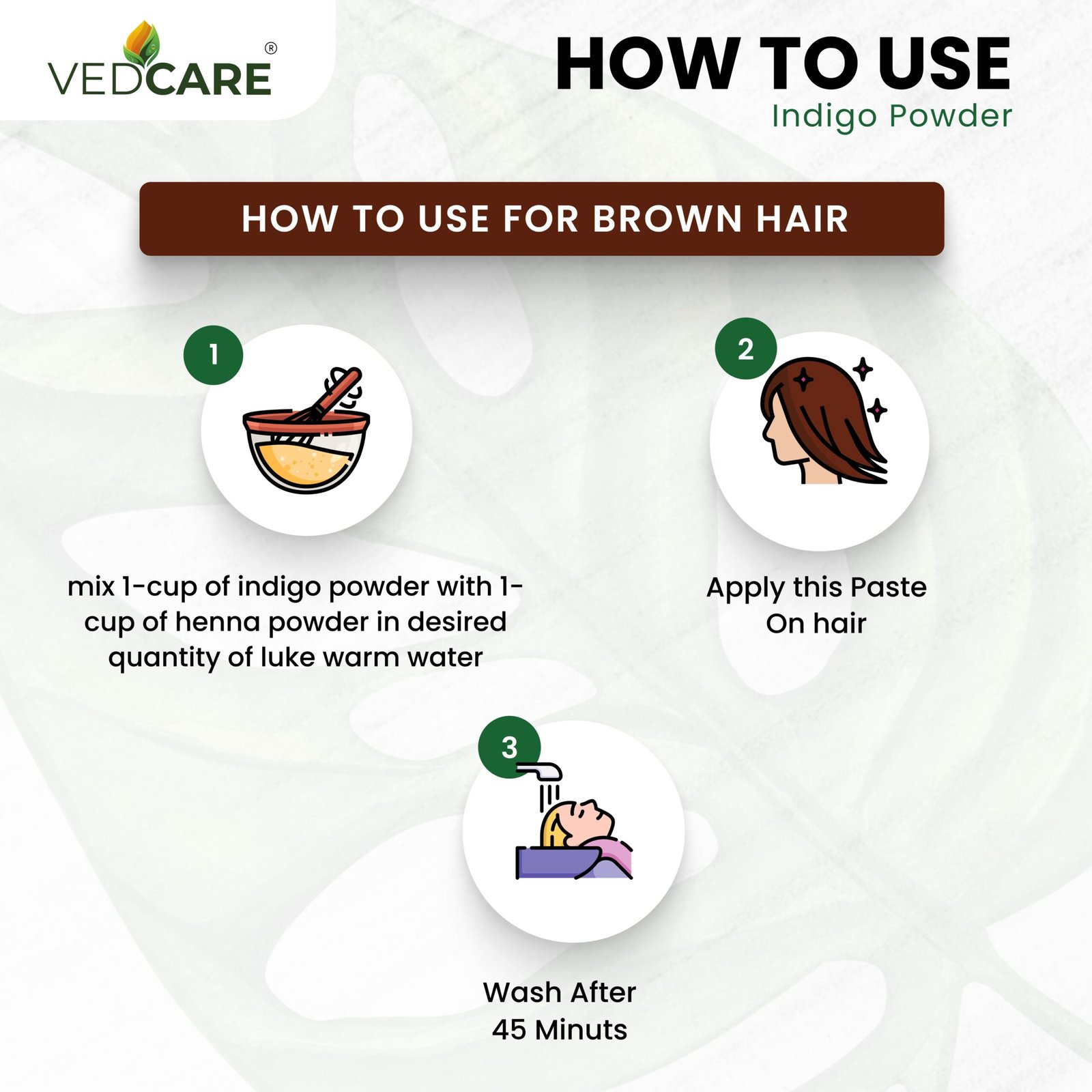 VEDCARE®

HOW TO USE
Indigo Powder

HOW TO USE FOR BROWN HAIR

1

mix 1-cup of indigo powder with 1-cup of henna powder in desired quantity of luke warm water

2

Apply this Paste On hair

3

Wash After 45 Minuts