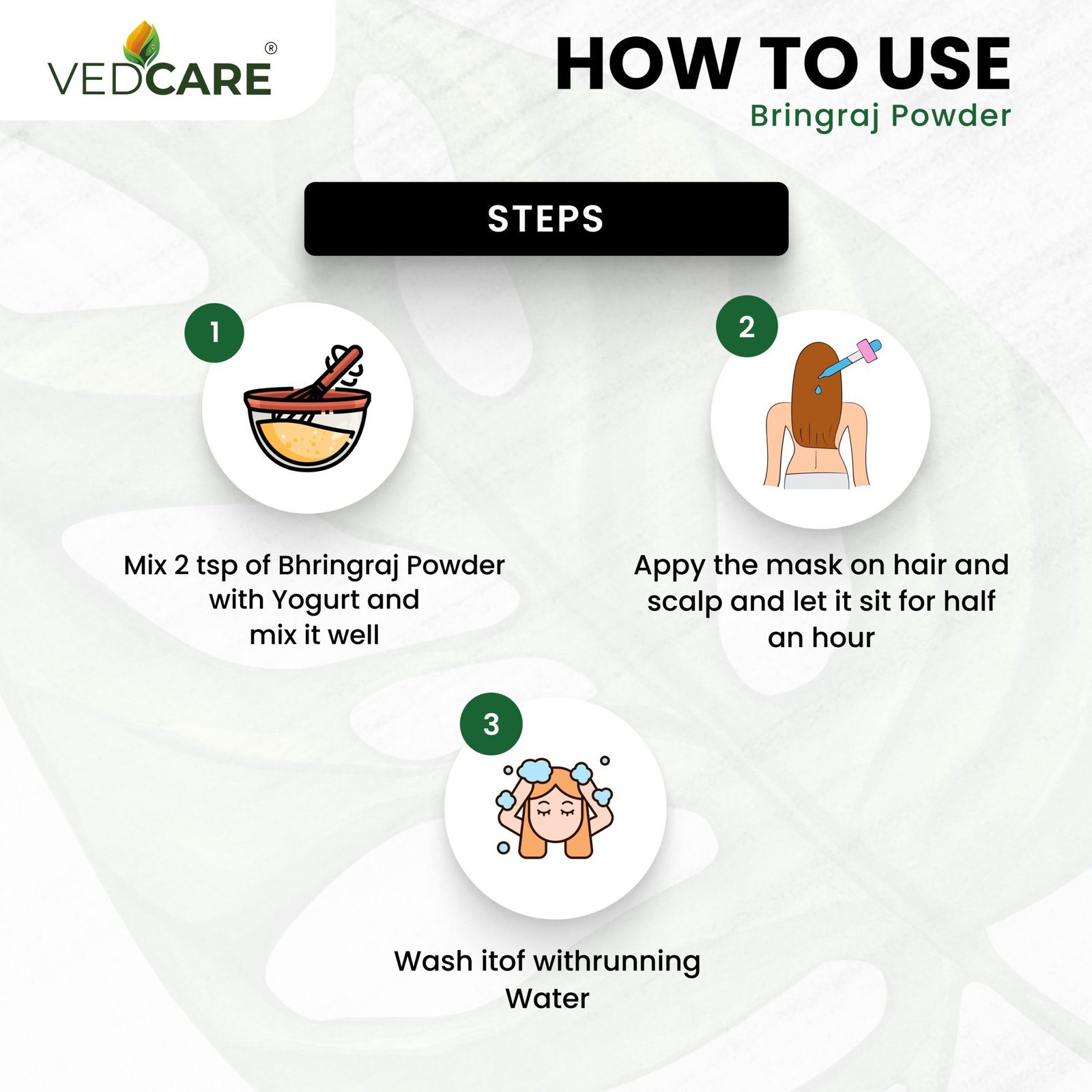 VEDCARE®

HOW TO USE
Bringraj Powder

STEPS

1

Mix 2 tsp of Bhringraj Powder with Yogurt and mix it well

2

Appy the mask on hair and scalp and let it sit for half an hour

3

Wash itof withrunning Water