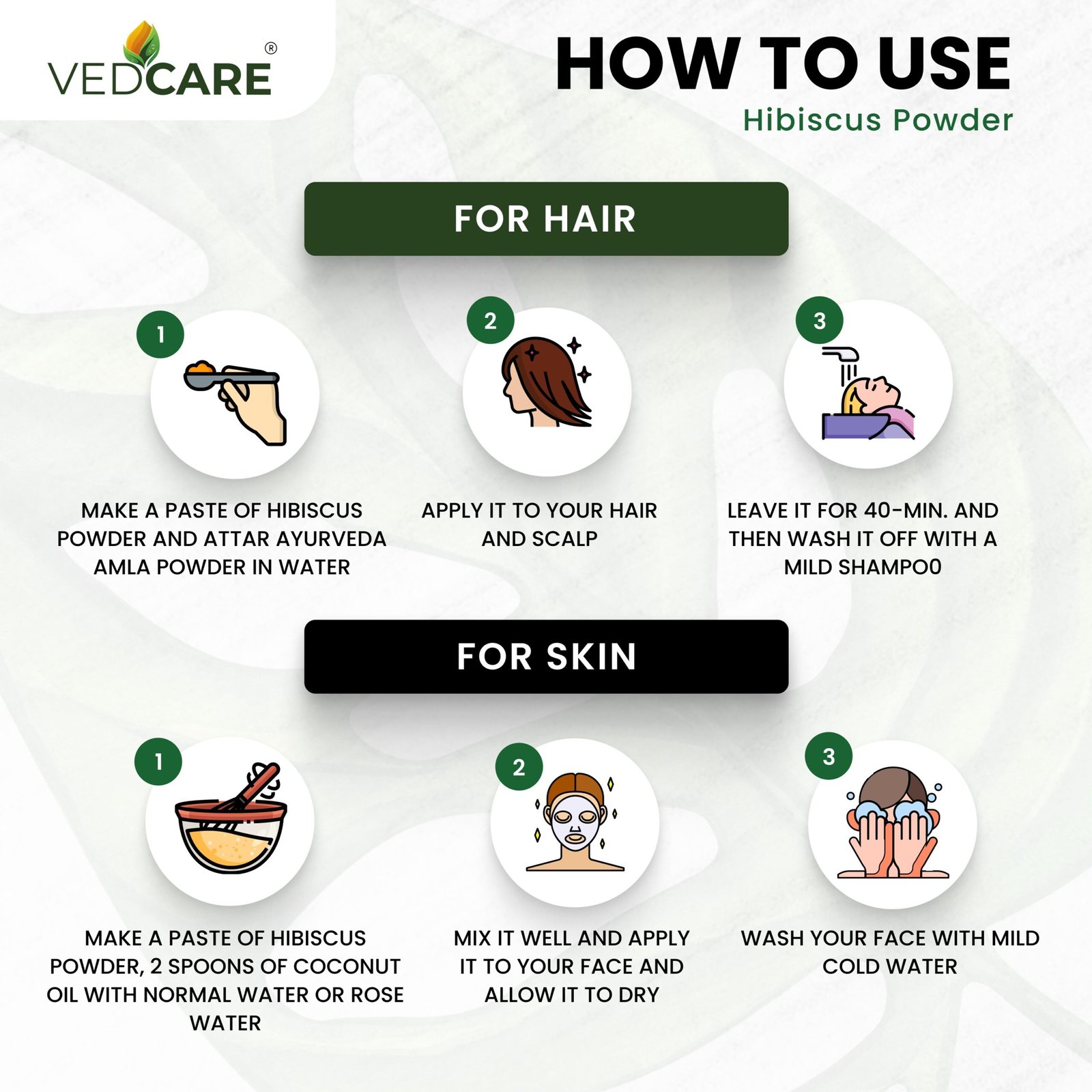 VEDCARE®

HOW TO USE
Hibiscus Powder

FOR HAIR

1
MAKE A PASTE OF HIBISCUS POWDER AND ATTAR AYURVEDA AMLA POWDER IN WATER

2
APPLY IT TO YOUR HAIR AND SCALP

3
LEAVE IT FOR 40-MIN. AND THEN WASH IT OFF WITH A MILD SHAMPO0

FOR SKIN

1
MAKE A PASTE OF HIBISCUS POWDER, 2 SPOONS OF COCONUT OIL WITH NORMAL WATER OR ROSE WATER

2
MIX IT WELL AND APPLY IT TO YOUR FACE AND ALLOW IT TO DRY

3
WASH YOUR FACE WITH MILD COLD WATER